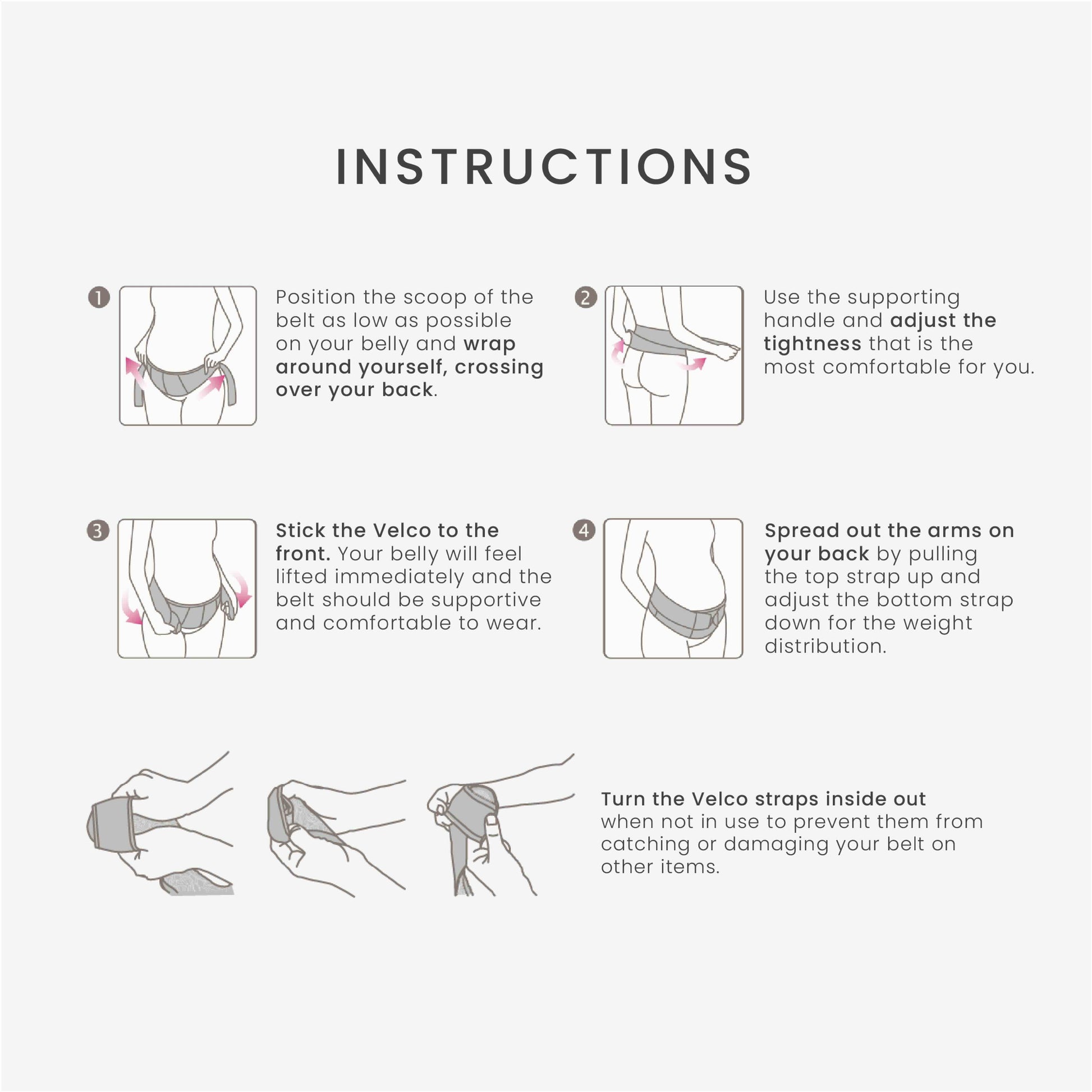 INSTRUCTIONS

1

Position the scoop of the belt as low as possible on your belly and wrap around yourself, crossing over your back.

2

Use the supporting handle and adjust the tightness that is the most comfortable for you.

3

Stick the Velco to the front. Your belly will feel lifted immediately and the belt should be supportive and comfortable to wear.

4

Spread out the arms on your back by pulling the top strap up and adjust the bottom strap down for the weight distribution.

Turn the Velco straps inside out when not in use to prevent them from catching or damaging your belt on other items.